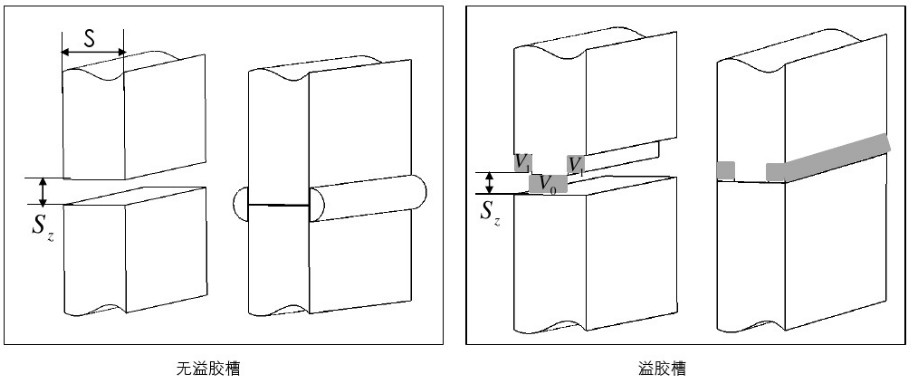 S

$S_z$

无溢胶槽

$V_1$ $V_1$

$V_0$

$S_z$

溢胶槽