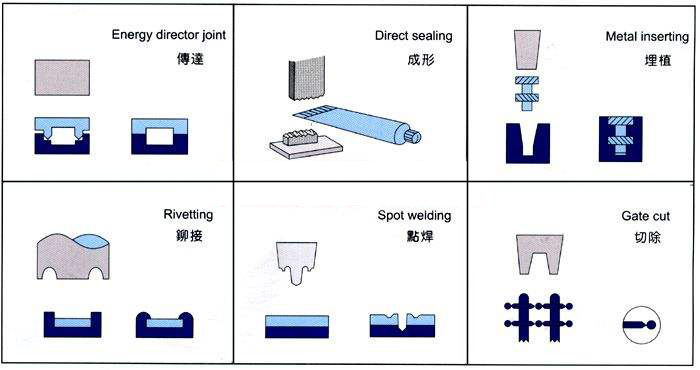 Energy director joint
傳達

Direct sealing
成形

Metal inserting
埋植

Rivetting
鉚接

Spot welding
點焊

Gate cut
切除